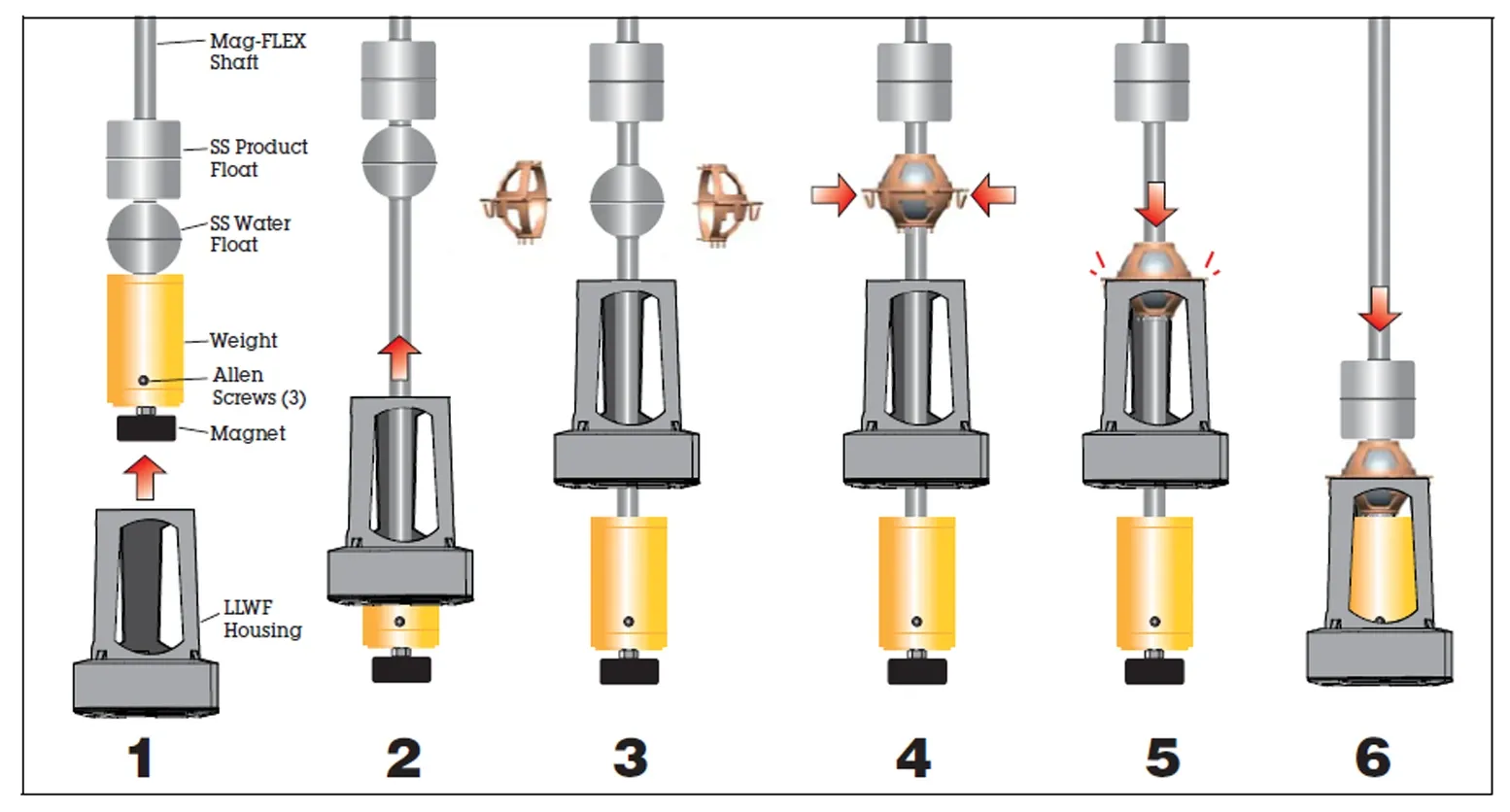 Mag-FLEX Shaft

SS Product Float

SS Water Float

Weight

Allen Screws (3)

Magnet

LLWF Housing

1

2

3

4

5

6